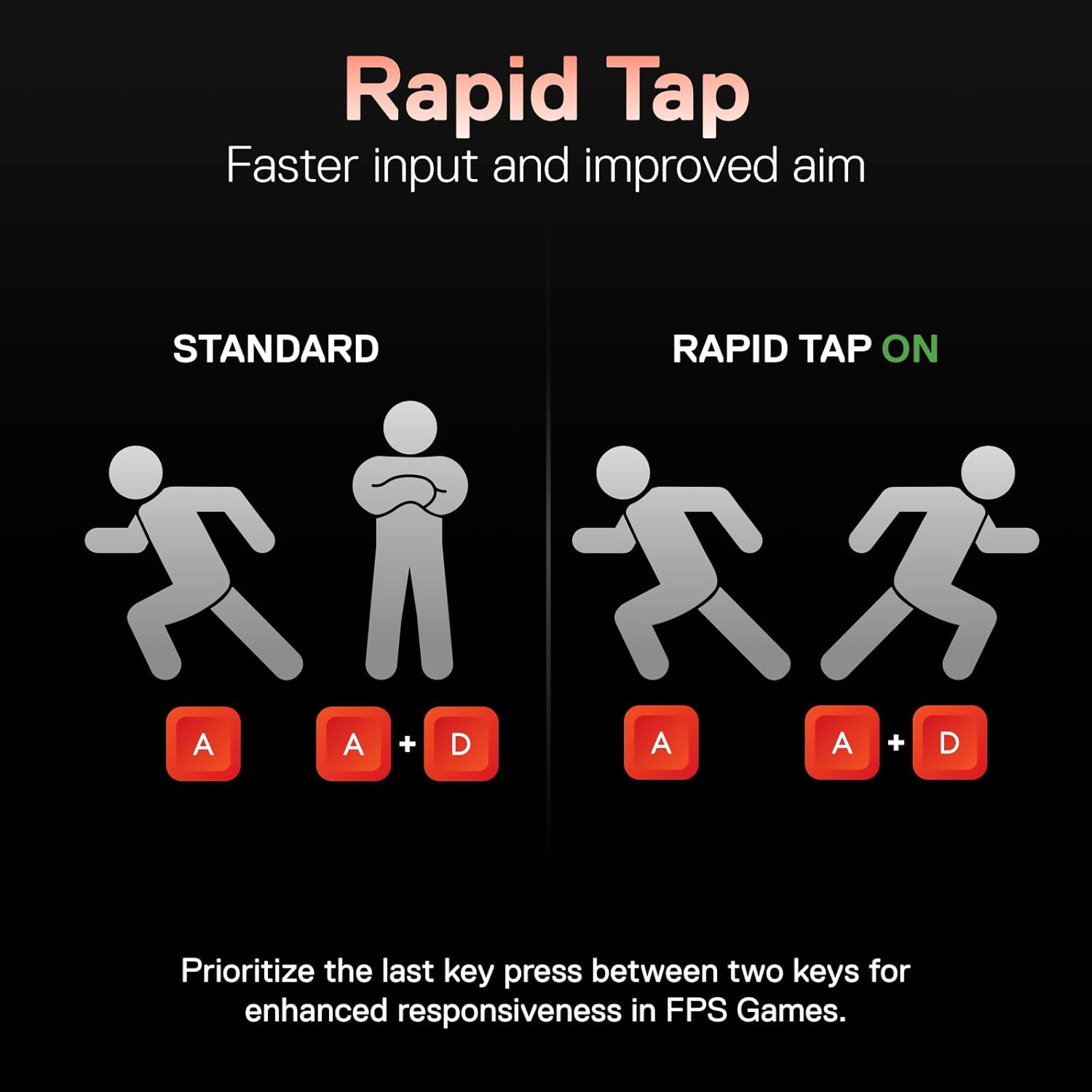 Rapid Tap

Faster input and improved aim

STANDARD

A

A + D

RAPID TAP ON

A

A + D

Prioritize the last key press between two keys for enhanced responsiveness in FPS Games.